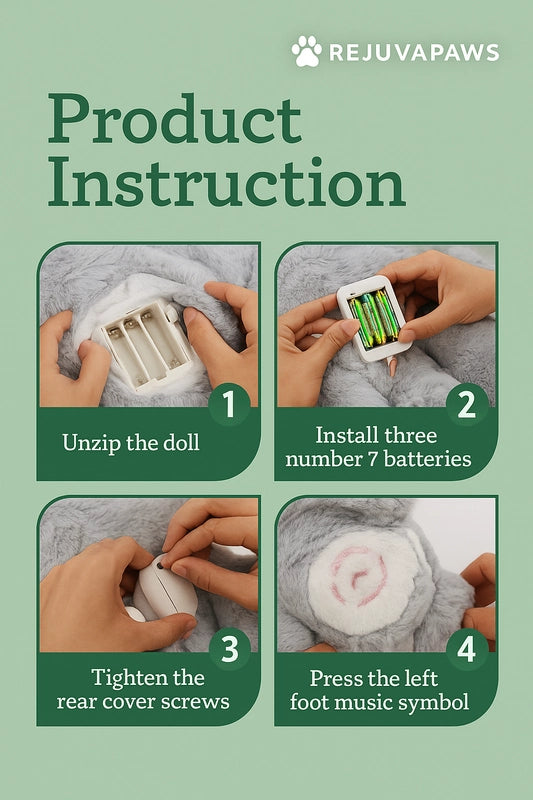 REJUVAPAWS

Product Instruction

1
Unzip the doll

2
Install three number 7 batteries

3
Tighten the rear cover screws

4
Press the left foot music symbol